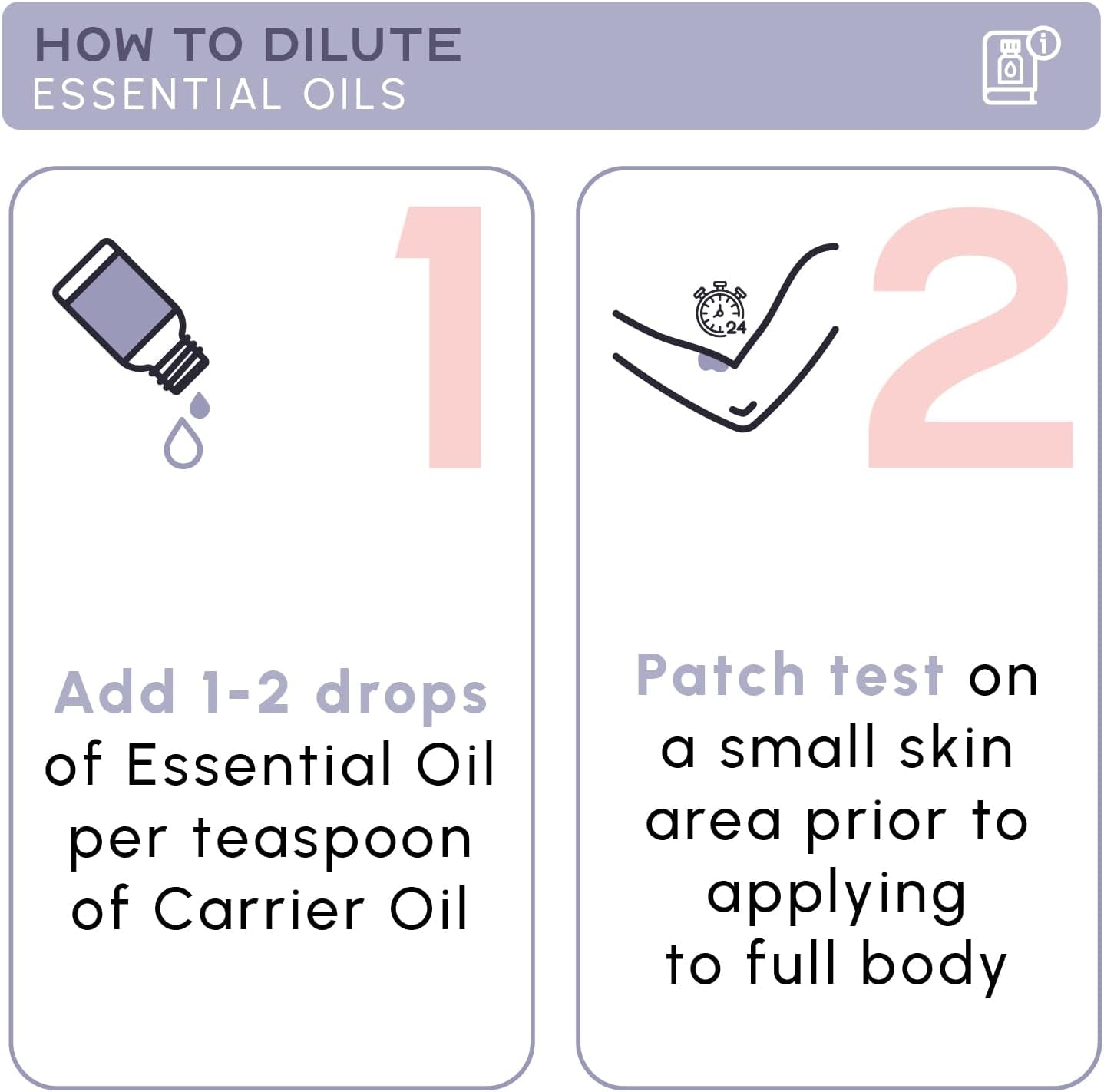 HOW TO DILUTE
ESSENTIAL OILS

1

Add 1-2 drops of Essential Oil per teaspoon of Carrier Oil

24

2

Patch test on a small skin area prior to applying to full body