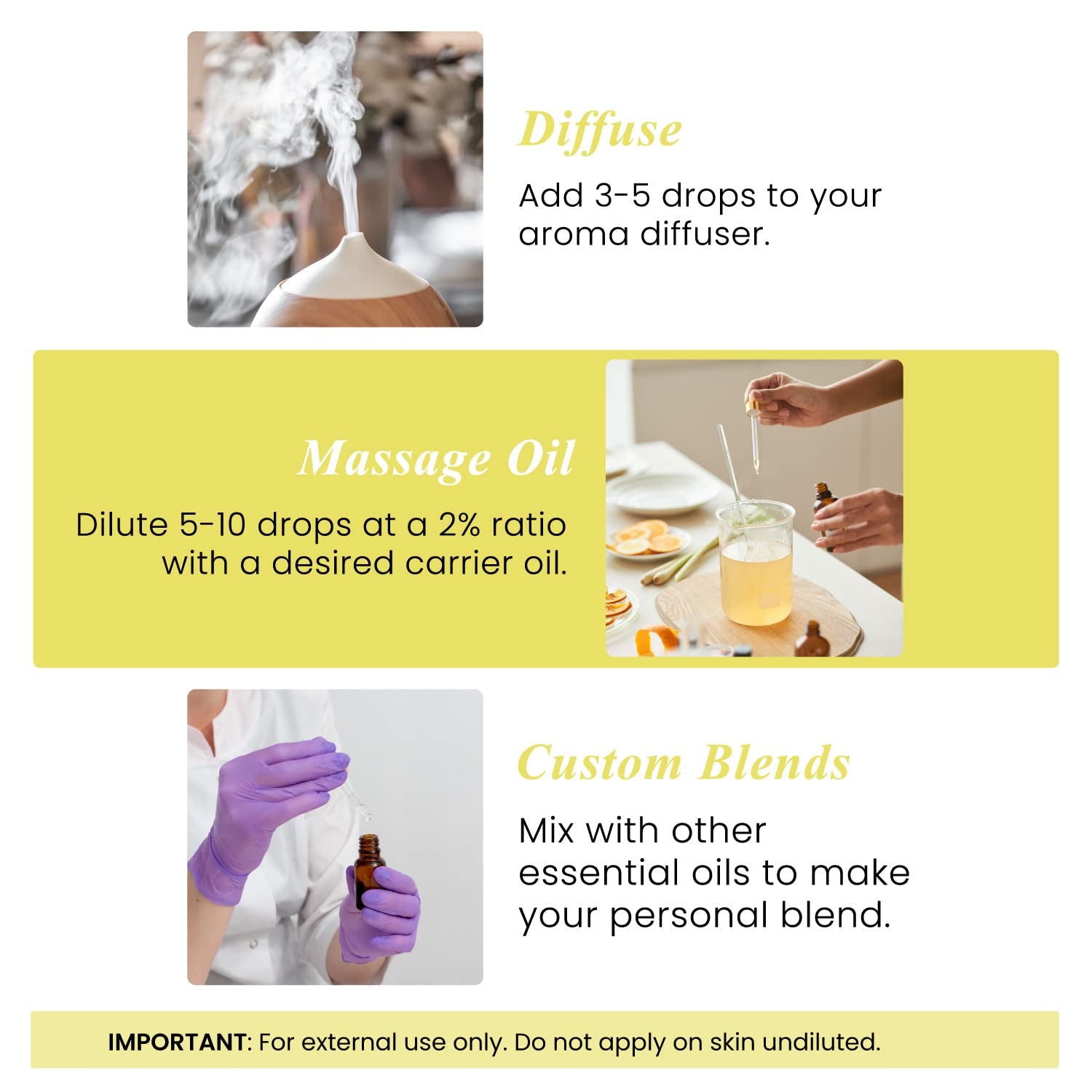 Diffuse

Add 3-5 drops to your aroma diffuser.

Massage Oil

Dilute 5-10 drops at a 2% ratio with a desired carrier oil.

Custom Blends

Mix with other essential oils to make your personal blend.

IMPORTANT: For external use only. Do not apply on skin undiluted.